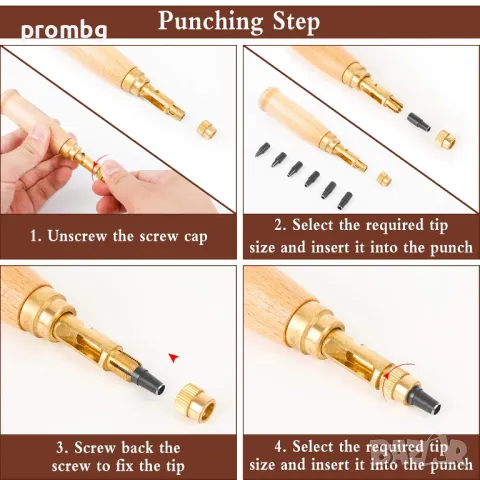 prombg

Punching Step

1. Unscrew the screw cap

2. Select the required tip size and insert it into the punch

3. Screw back the screw to fix the tip

4. Select the required tip size and insert it into the punch

BAZAR