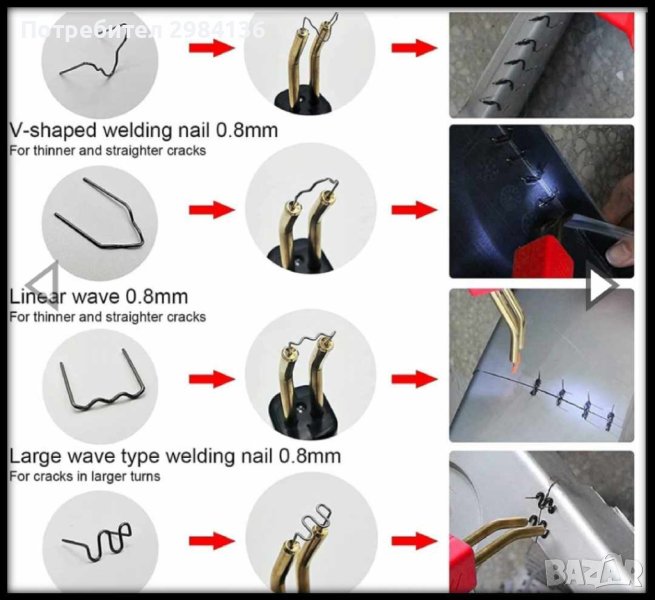 Потребител 2984136

V-shaped welding nail 0.8mm
For thinner and straighter cracks

Linear wave 0.8mm
For thinner and straighter cracks

Large wave type welding nail 0.8mm
For cracks in larger turns

BAZAR