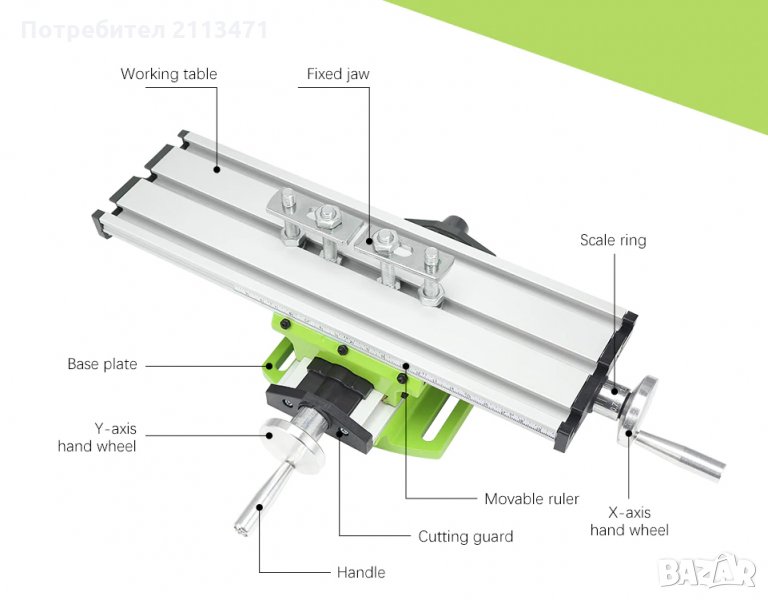 Потребител 2113471

Working table

Fixed jaw

Scale ring

Base plate

Y-axis hand wheel

Movable ruler

X-axis hand wheel

Cutting guard

Handle

BAZAR