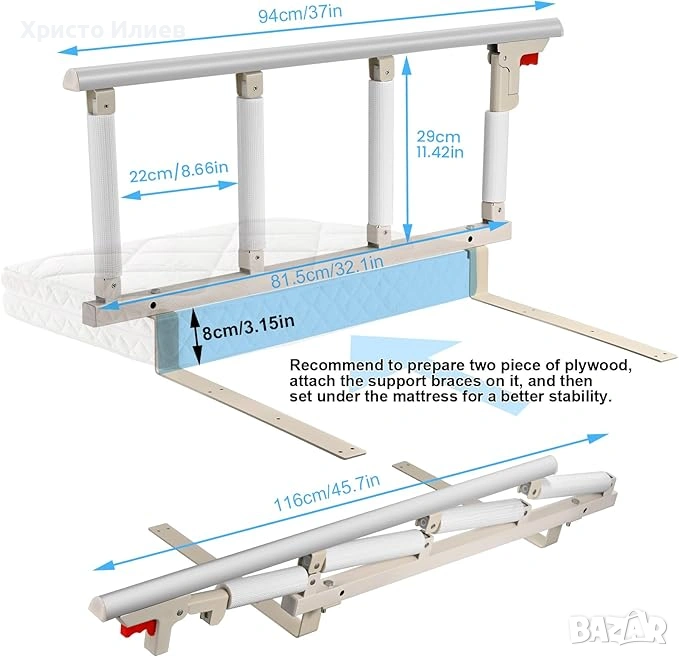 Христо Илиев

94cm/37in

29cm
11.42in

22cm/8.66in

81.5cm/32.1in

8cm/3.15in

Recommend to prepare two piece of plywood, attach the support braces on it, and then set under the mattress for a better stability.

116cm/45.7in

BAZAR