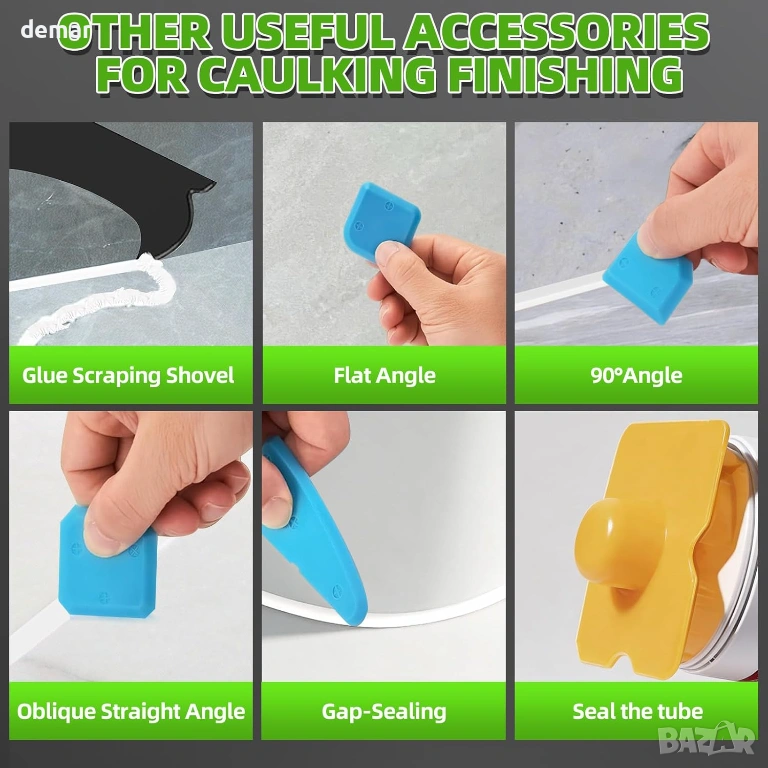 demar

OTHER USEFUL ACCESSORIES FOR CAULKING FINISHING

Glue Scraping Shovel

Flat Angle

90°Angle

Oblique Straight Angle

Gap-Sealing

Seal the tube

BAZAR