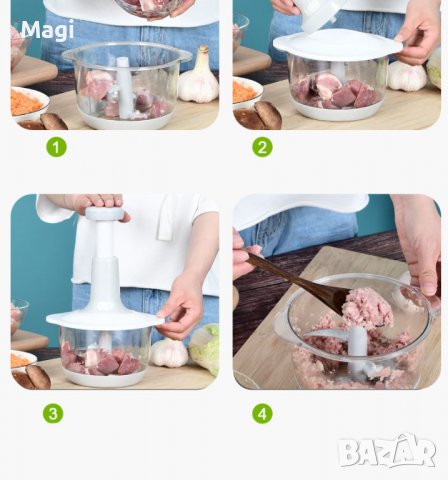 Magi

1

2

3

4

BAZAR