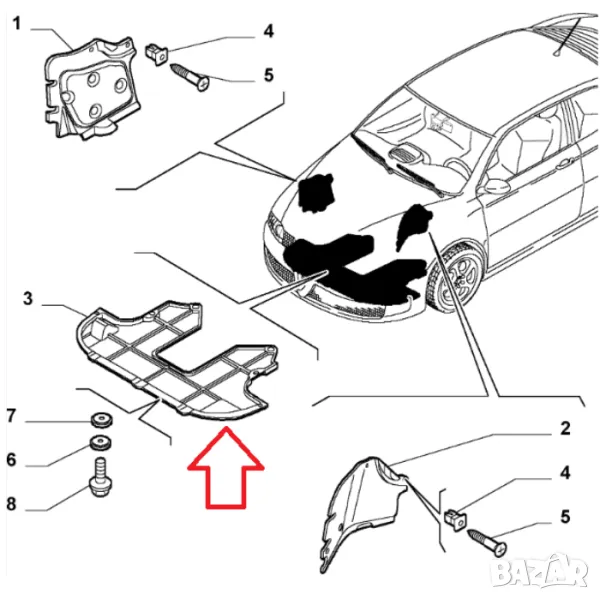 1
4
5
3
7
6
8
2
4
5
BAZAR