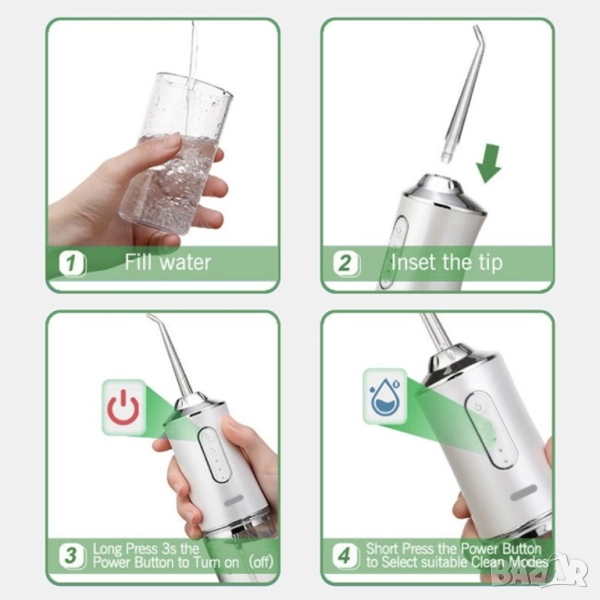 1 Fill water

2 Inset the tip

3 Long Press 3s the Power Button to Turn on (off)

4 Short Press the Power Button to Select suitable Clean Modes

BAZAR