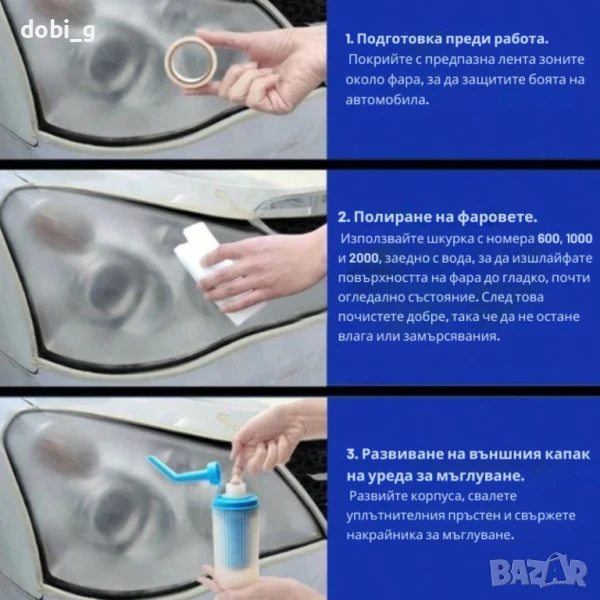 dobi_g

1. Подготовка преди работа.
Покрийте с предпазна лента зоните около фара, за да защитите боята на автомобила.

2. Полиране на фаровете.
Използвайте шкурка с номера 600, 1000 и 2000, заедно с вода, за да изшлайфате повърхността на фара до гладко, почти огледално състояние. След това почистете добре, така че да не остане влага или замърсявания.

3. Развиване на външния капак на уреда за мъглуване.
Развийте корпуса, свалете уплътнителния пръстен и свържете накрайника за мъглуване.

BAZAR