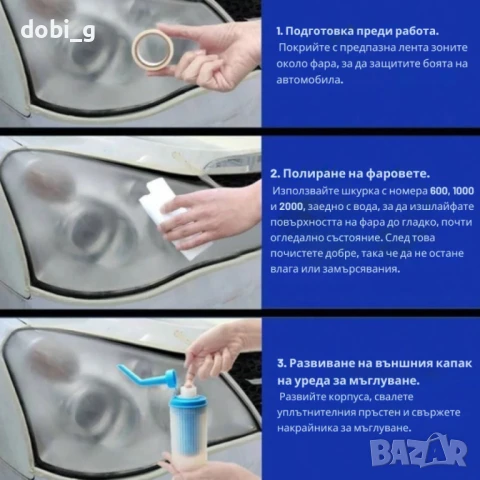 dobi_g

1. Подготовка преди работа.
Покрийте с предпазна лента зоните около фара, за да защитите боята на автомобила.

2. Полиране на фаровете.
Използвайте шкурка с номера 600, 1000 и 2000, заедно с вода, за да изшлайфате повърхността на фара до гладко, почти огледално състояние. След това почистете добре, така че да не остане влага или замърсявания.

3. Развиване на външния капак на уреда за мъглуване.
Развийте корпуса, свалете уплътнителния пръстен и свържете накрайника за мъглуване.

BAZAR