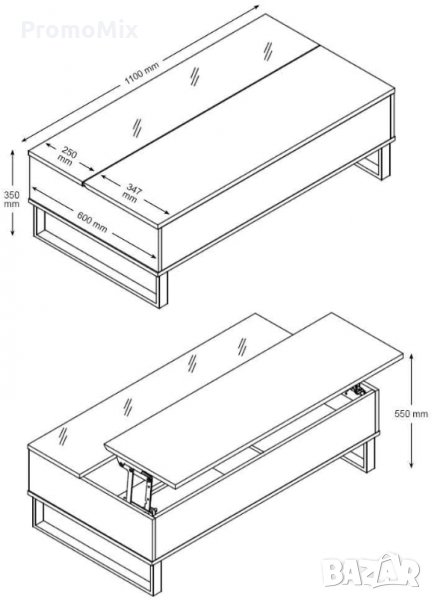 PromoMix

1100 mm

250 mm

347 mm

350 mm

600 mm

550 mm

BAZAR