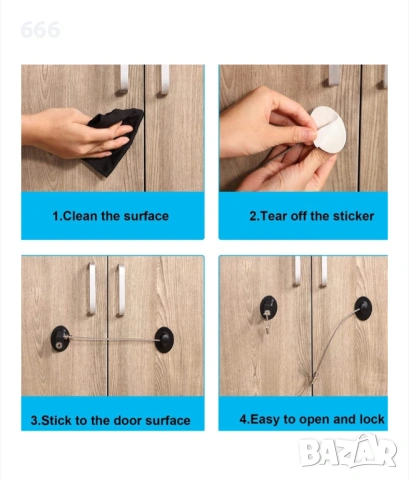 666

1.Clean the surface

2.Tear off the sticker

3.Stick to the door surface

4.Easy to open and lock

BAZAR