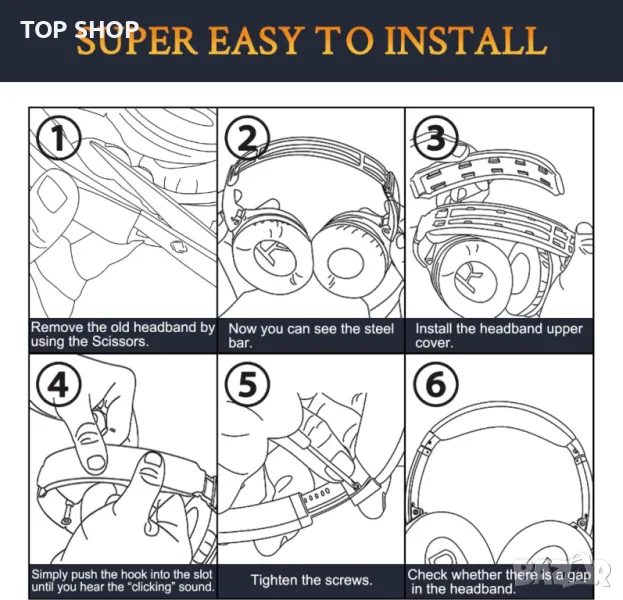 TOP SHOP

SUPER EASY TO INSTALL

1

Remove the old headband by using the Scissors.

2

Now you can see the steel bar.

3

Install the headband upper cover.

4

Simply push the hook into the slot until you hear the "clicking" sound.

5

Tighten the screws.

6

Check whether there is a gap in the headband.

BAZAR