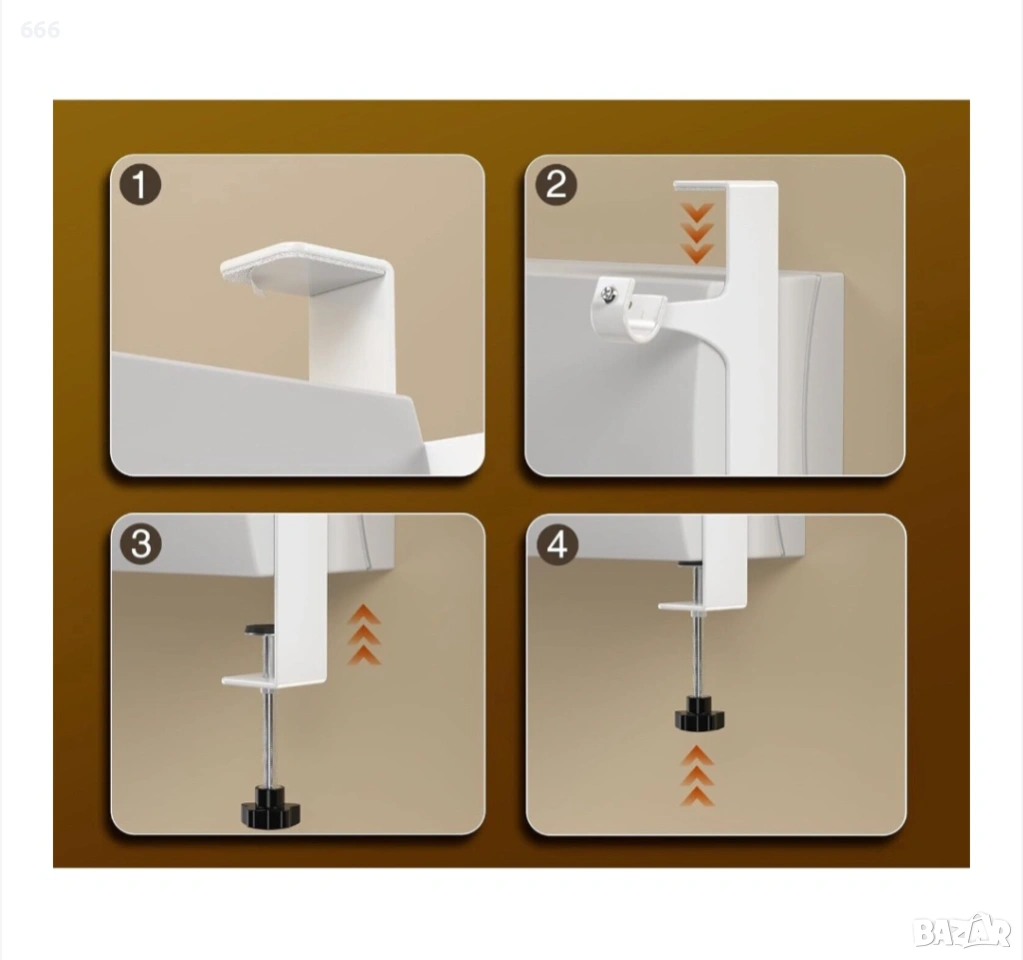 666

1

2

3

4

BAZAR