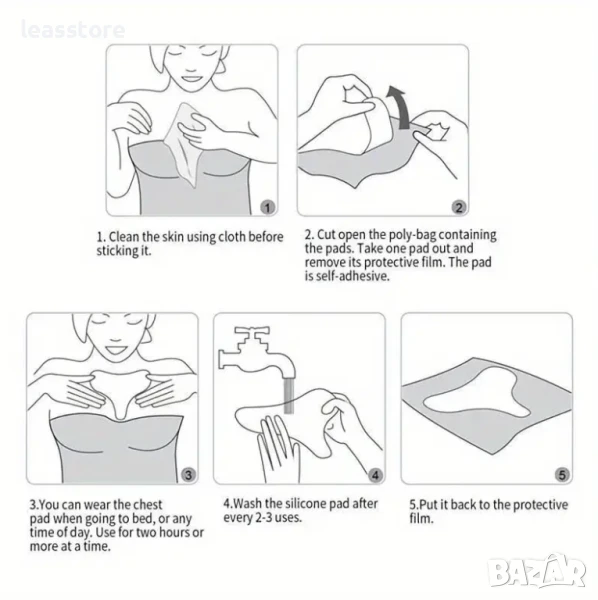 leasstore

1

2

1. Clean the skin using cloth before sticking it.

2. Cut open the poly-bag containing the pads. Take one pad out and remove its protective film. The pad is self-adhesive.

3

4

5

3.You can wear the chest pad when going to bed, or any time of day. Use for two hours or more at a time.

4.Wash the silicone pad after every 2-3 uses.

5.Put it back to the protective film.

BAZAR