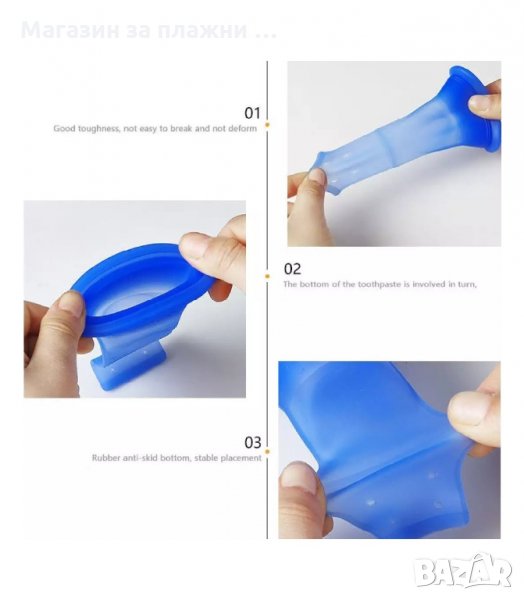 Магазин за плажни ...

01
Good toughness, not easy to break and not deform

02
The bottom of the toothpaste is involved in turn,

03
Rubber anti-skid bottom, stable placement

BAZAR