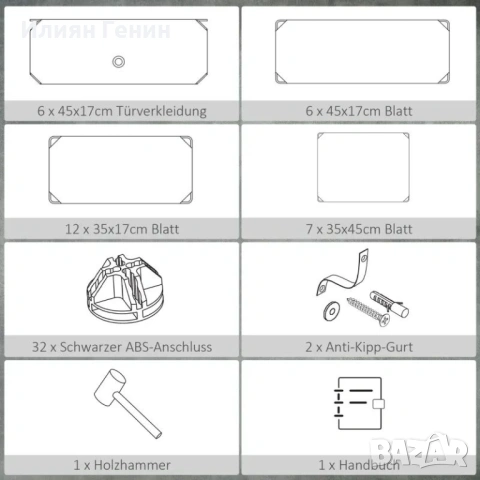 Илиян Генин

6 x 45x17cm Türverkleidung

6 x 45x17cm Blatt

12 x 35x17cm Blatt

7 x 35x45cm Blatt

32 x Schwarzer ABS-Anschluss

2 x Anti-Kipp-Gurt

1 x Holzhammer

1 x Handbuch

BAZAR