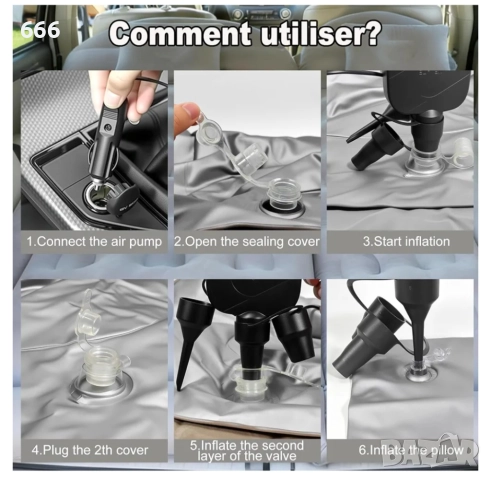 666 Comment utiliser?

1.Connect the air pump

2.Open the sealing cover

3.Start inflation

4.Plug the 2th cover

5.Inflate the second layer of the valve

6.Inflate the pillow

BAZAR