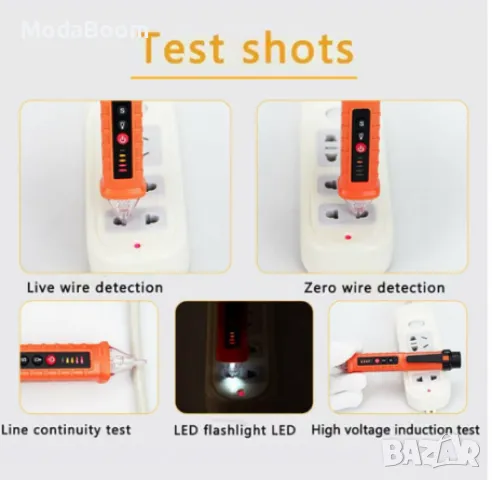 ModaBoom

Test shots

S

S

Live wire detection

Zero wire detection

Line continuity test

LED flashlight LED

High voltage induction test

BAZAR