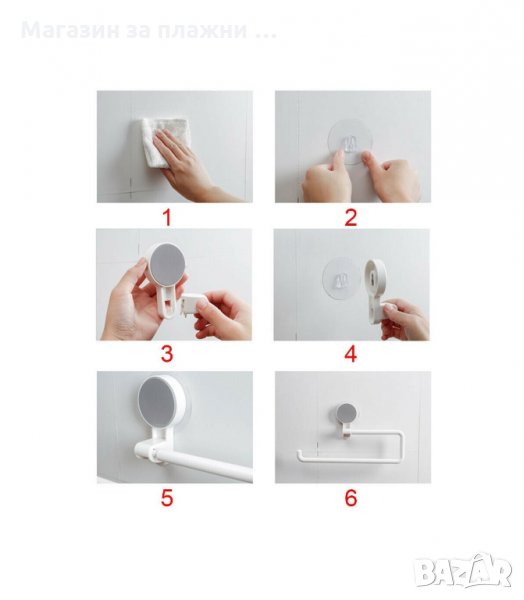 Магазин за плажни ...

1

2

3

4

5

6

BAZAR