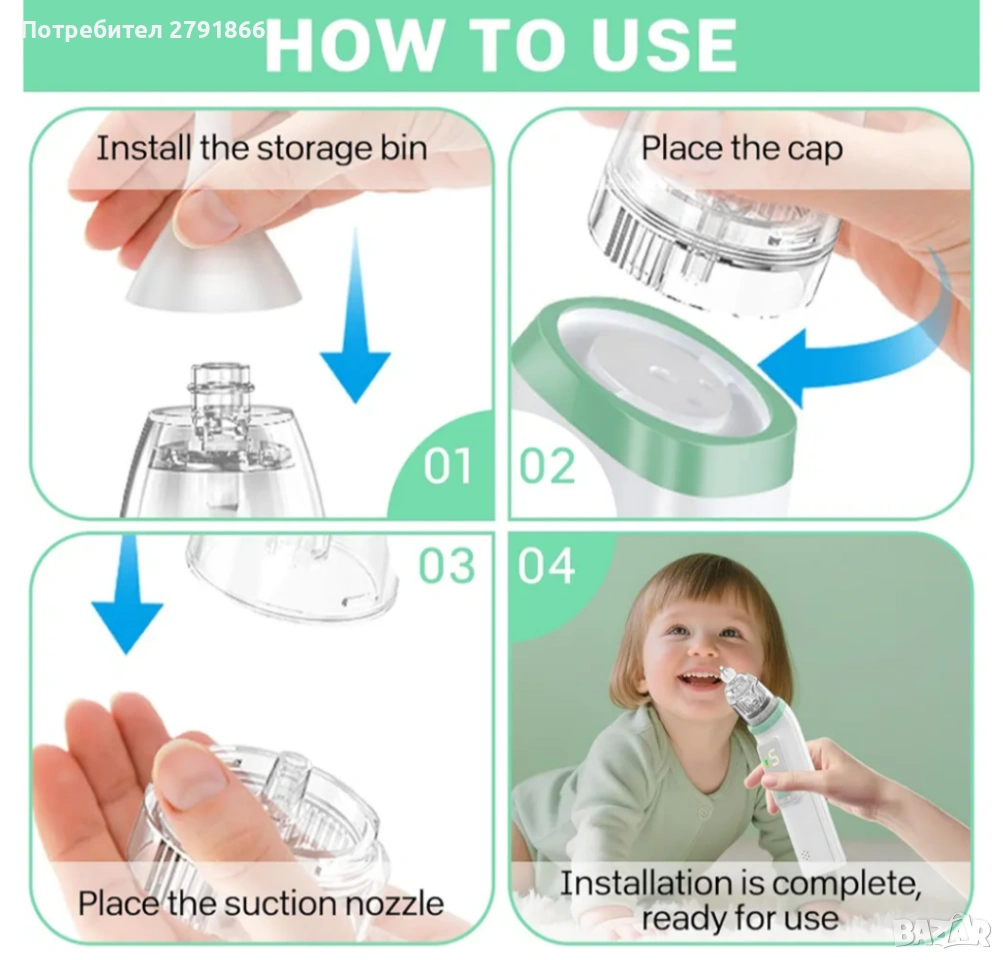 Потребител 2791866

HOW TO USE

Install the storage bin

01

Place the cap

02

03

Place the suction nozzle

04

Installation is complete, ready for use

BAZAR