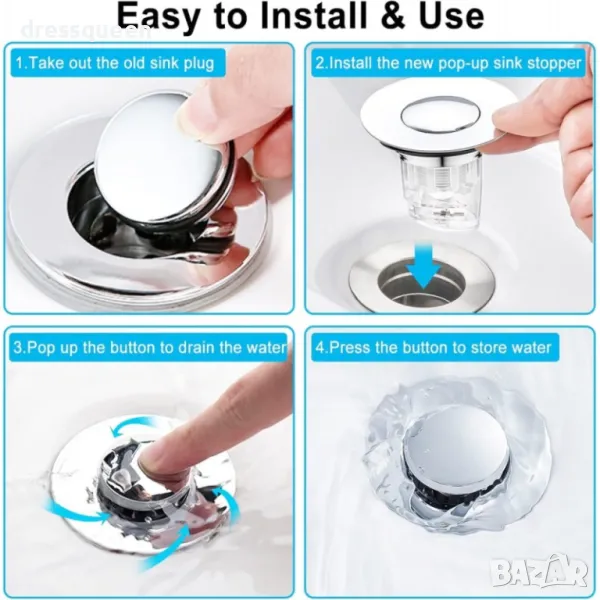 Easy to Install & Use

dressqueen

1.Take out the old sink plug

2.Install the new pop-up sink stopper

3.Pop up the button to drain the water

4.Press the button to store water

BAZAR