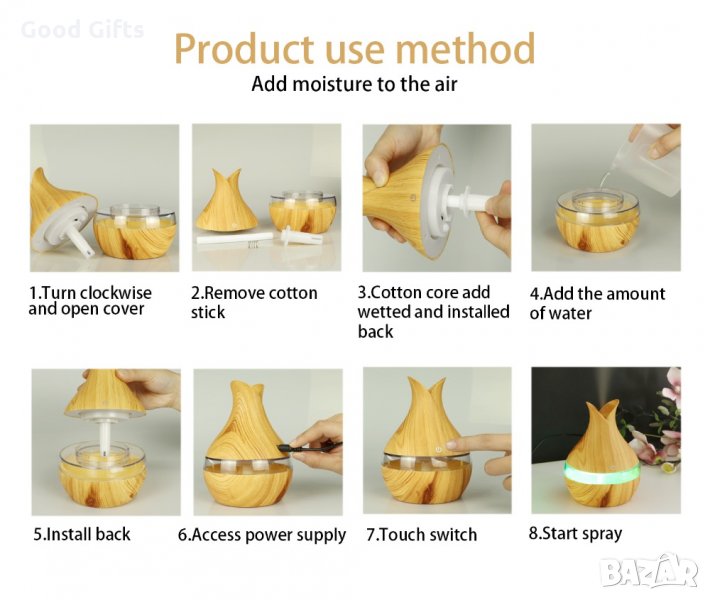 Good Gifts

Product use method

Add moisture to the air

1.Turn clockwise and open cover

2.Remove cotton stick

3.Cotton core add wetted and installed back

4.Add the amount of water

5.Install back

6.Access power supply

7.Touch switch

8.Start spray

BAZAR