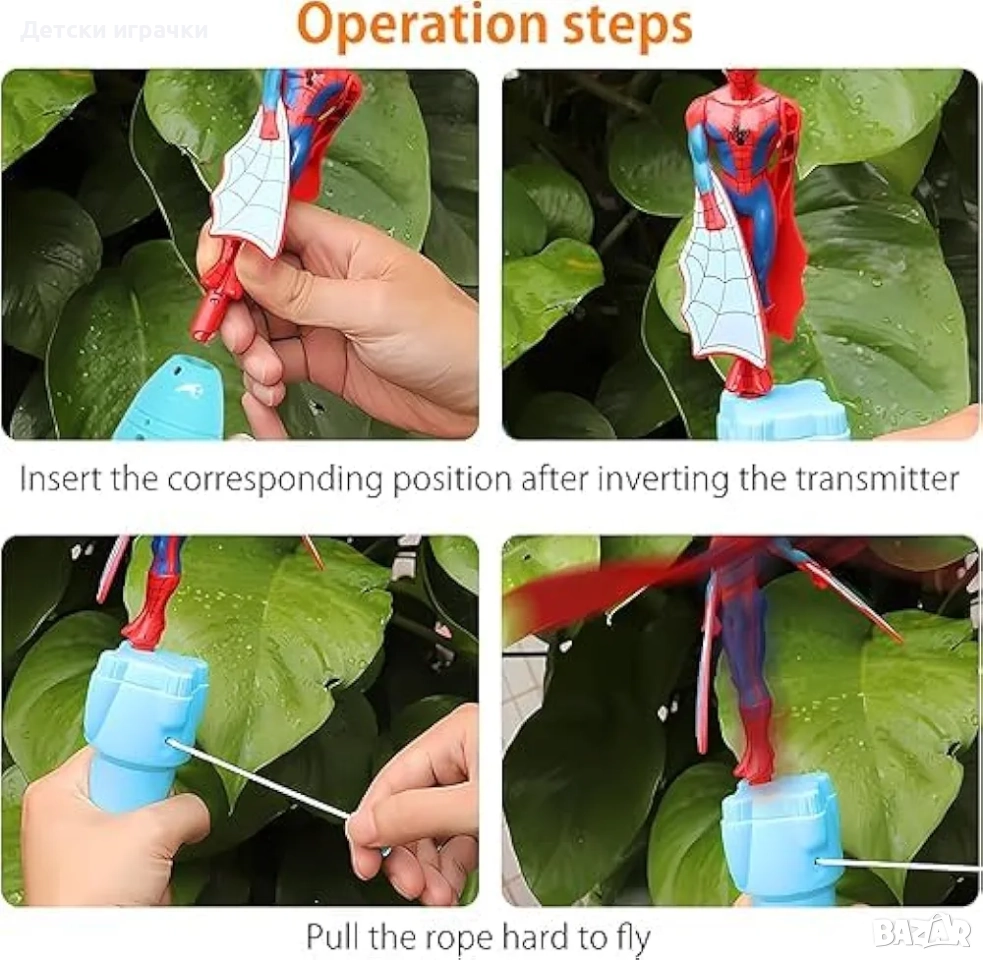 Детски играчки

Operation steps

Insert the corresponding position after inverting the transmitter

Pull the rope hard to fly

BAZAR