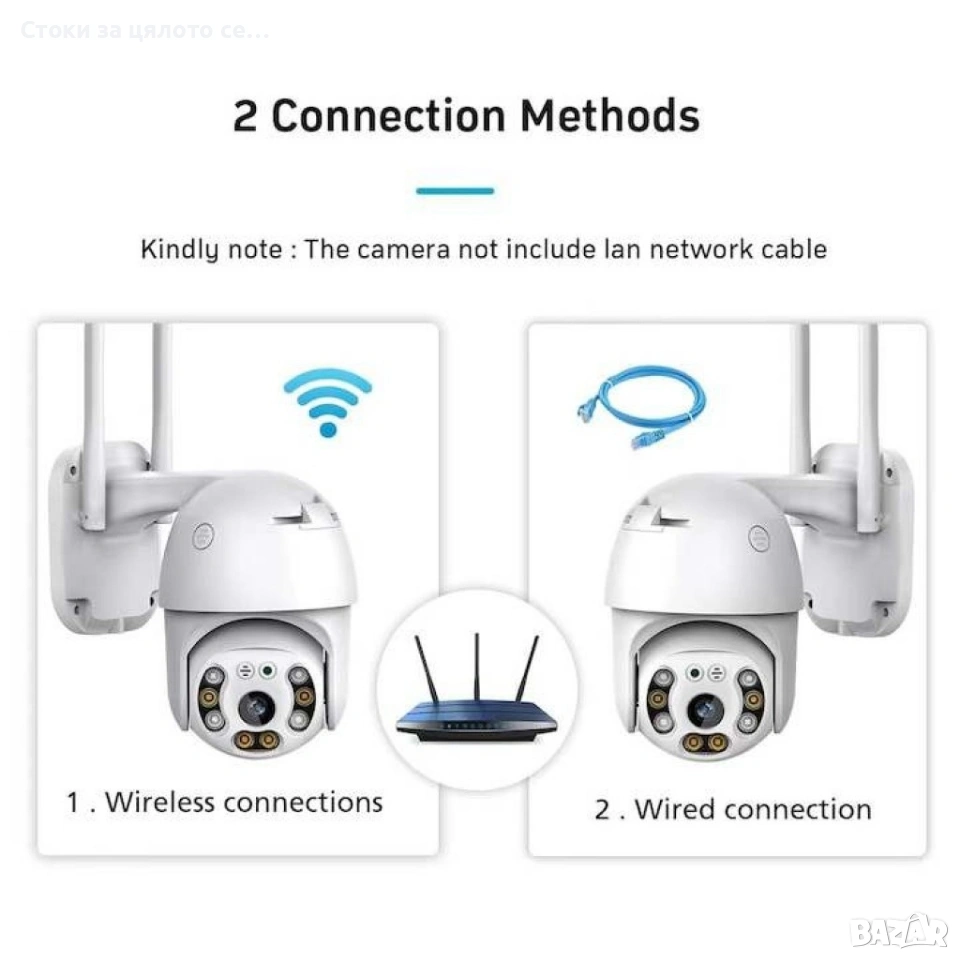 Стоки за цялото се...

2 Connection Methods

Kindly note : The camera not include lan network cable

1 . Wireless connections

2 . Wired connection

BAZAR