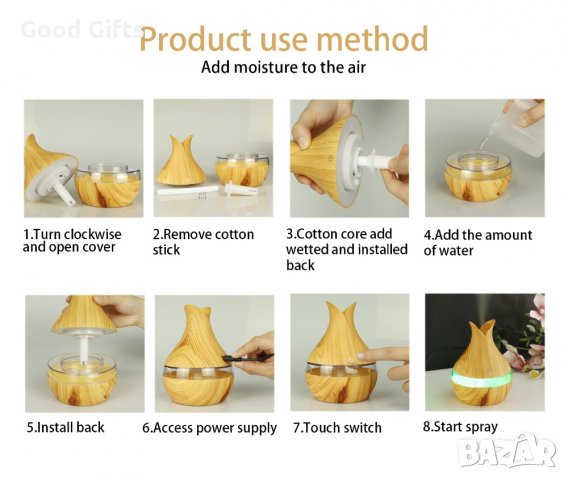 Good Gifts

Product use method

Add moisture to the air

1.Turn clockwise and open cover

2.Remove cotton stick

3.Cotton core add wetted and installed back

4.Add the amount of water

5.Install back

6.Access power supply

7.Touch switch

8.Start spray

BAZAR