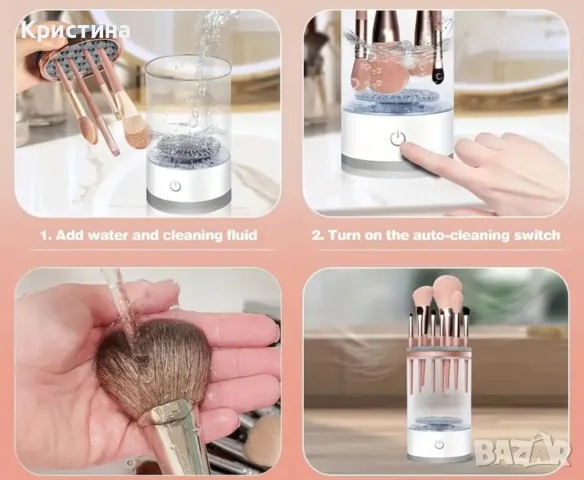 Кристина

1. Add water and cleaning fluid

2. Turn on the auto-cleaning switch

BAZAR