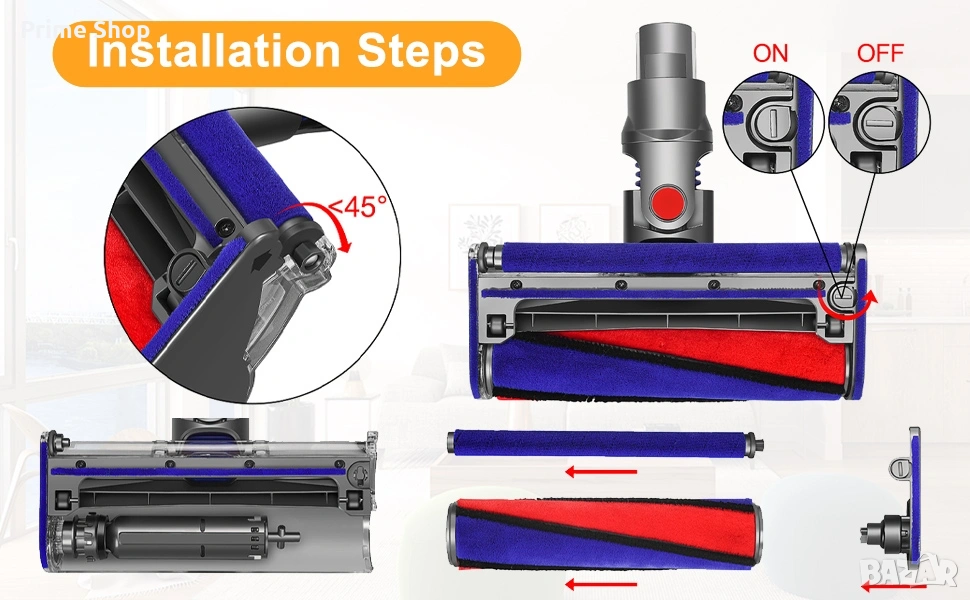 Prime Shop
Installation Steps

<45°

ON
OFF

BAZAR