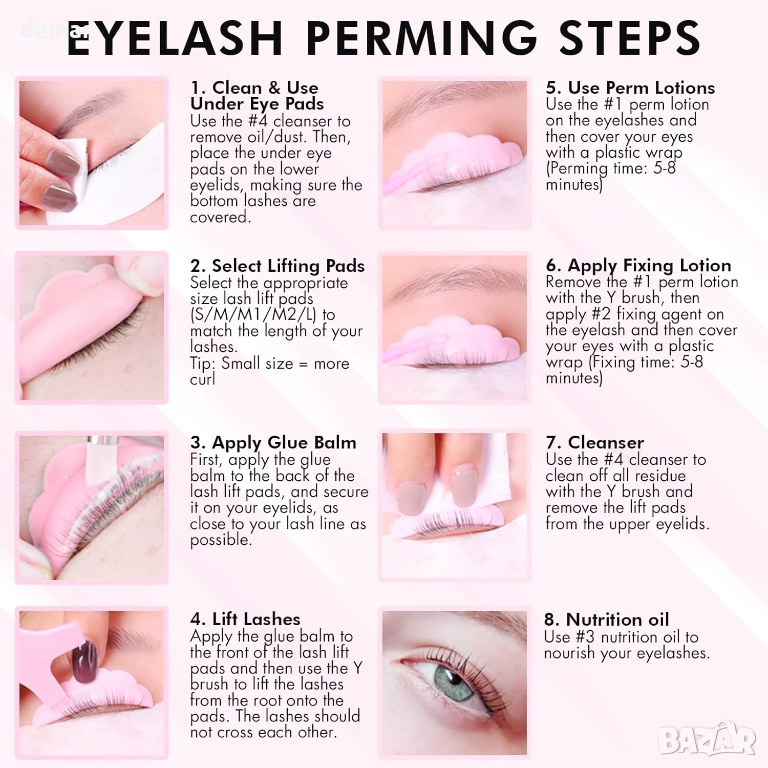 EYELASH PERMING STEPS

1. Clean & Use Under Eye Pads
Use the #4 cleanser to remove oil/dust. Then, place the under eye pads on the lower eyelids, making sure the bottom lashes are covered.

2. Select Lifting Pads
Select the appropriate size lash lift pads (S/M/M1/M2/L) to match the length of your lashes.
Tip: Small size = more curl

3. Apply Glue Balm
First, apply the glue balm to the back of the lash lift pads, and secure it on your eyelids, as close to your lash line as possible.

4. Lift Lashes
Apply the glue balm to the front of the lash lift pads and then use the Y brush to lift the lashes from the root onto the pads. The lashes should not cross each other.

5. Use Perm Lotions
Use the #1 perm lotion on the eyelashes and then cover your eyes with a plastic wrap (Perming time: 5-8 minutes)

6. Apply Fixing Lotion
Remove the #1 perm lotion with the Y brush, then apply #2 fixing agent on the eyelash and then cover your eyes with a plastic wrap (Fixing time: 5-8 minutes)

7. Cleanser
Use the #4 cleanser to clean off all residue with the Y brush and remove the lift pads from the upper eyelids.

8. Nutrition oil
Use #3 nutrition oil to nourish your eyelashes.

BAZAR