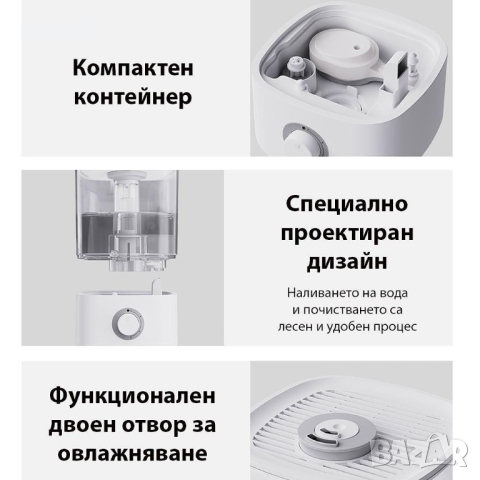 Компактен контейнер

Специално проектиран дизайн

Наливането на вода и почистването са лесен и удобен процес

Функционален двоен отвор за овлажняване

BAZAR