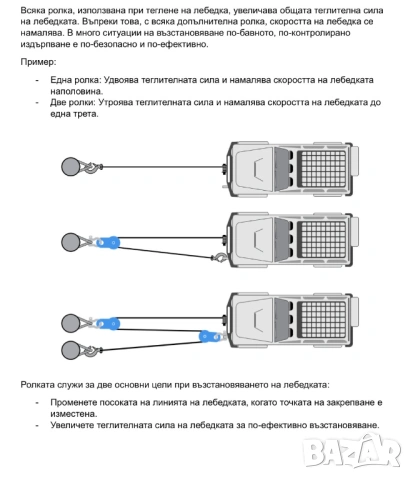 Всяка ролка, използвана при теглене на лебедка, увеличава общата теглителна сила на лебедката. Въпреки това, с всяка допълнителна ролка, скоростта на лебедка се намалява. В много ситуации на възстановяване по-бавното, по-контролирано издърпване е по-безопасно и по-ефективно.

Пример:

- Една ролка: Удвоява теглителната сила и намалява скоростта на лебедката наполовина.
- Две ролки: Утроява теглителната сила и намалява скоростта на лебедката до една трета.

Ролката служи за две основни цели при възстановяването на лебедката:

- Променете посоката на линията на лебедката, когато точката на закрепване е изместена.
- Увеличете теглителната сила на лебедката за по-ефективно възстановяване.

BAZAR