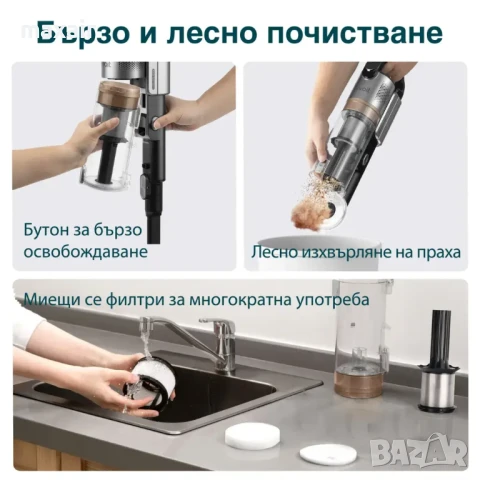 Бързо и лесно почистване

Бутон за бързо освобождаване

Лесно изхвърляне на праха

Миещи се филтри за многократна употреба

BAZAR