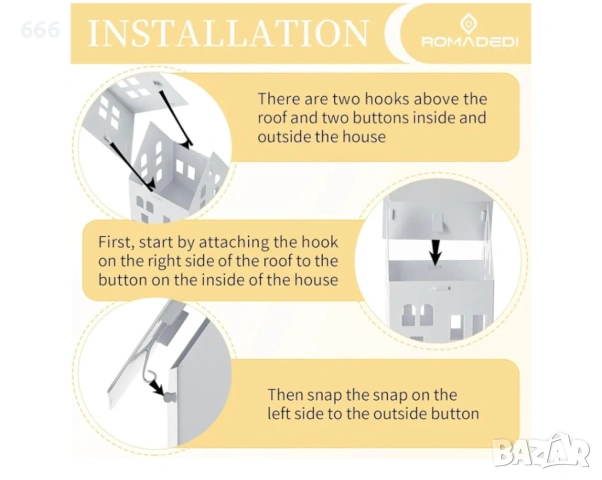 666

INSTALLATION

ROMADEDI

There are two hooks above the roof and two buttons inside and outside the house

First, start by attaching the hook on the right side of the roof to the button on the inside of the house

Then snap the snap on the left side to the outside button

BAZAR