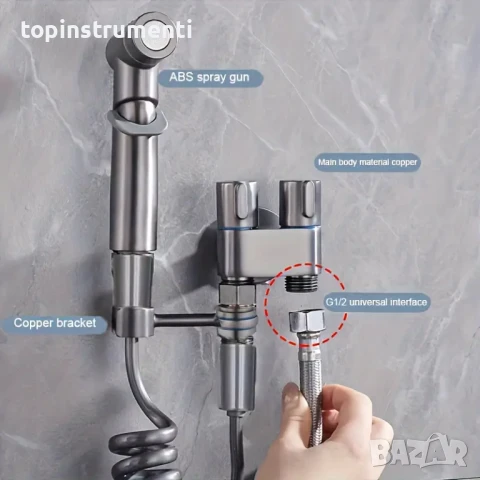 topinstrumenti

ABS spray gun

Main body material copper

G1/2 universal interface

Copper bracket

BAZAR