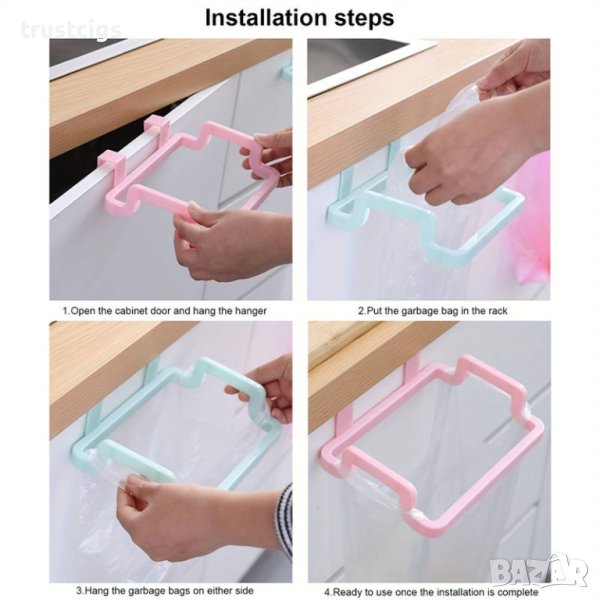 trustcigs

Installation steps

1.Open the cabinet door and hang the hanger

2.Put the garbage bag in the rack

3.Hang the garbage bags on either side

4.Ready to use once the installation is complete

BAZAR