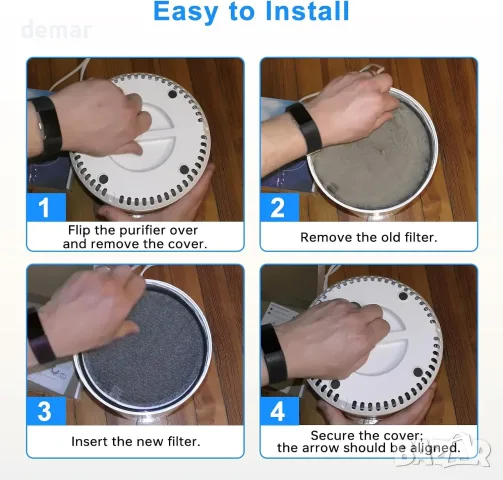 Easy to Install

demar

1
Flip the purifier over and remove the cover.

2
Remove the old filter.

3
Insert the new filter.

4
Secure the cover; the arrow should be aligned.

BAZAR