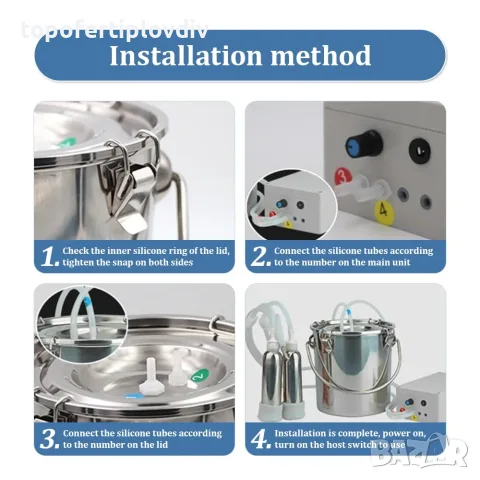 topofertiplovdiv

Installation method

3

4

1. Check the inner silicone ring of the lid, tighten the snap on both sides

2. Connect the silicone tubes according to the number on the main unit

2

3. Connect the silicone tubes according to the number on the lid

4. Installation is complete, power on, turn on the host switch to use

BAZAR