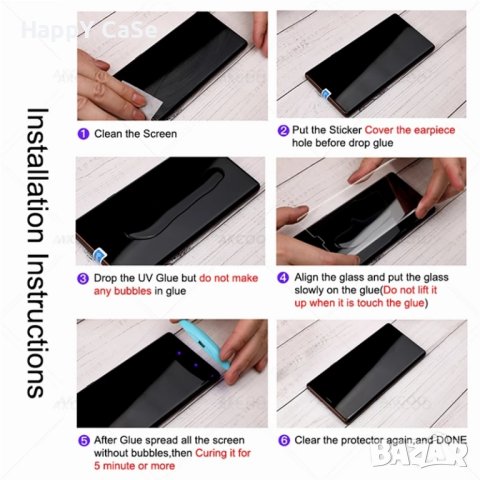 HappY CaSe

Installation Instructions

1 Clean the Screen

2 Put the Sticker Cover the earpiece hole before drop glue

3 Drop the UV Glue but do not make any bubbles in glue

4 Align the glass and put the glass slowly on the glue(Do not lift it up when it is touch the glue)

5 After Glue spread all the screen without bubbles,then Curing it for 5 minute or more

6 Clear the protector again,and DONE

BAZAR