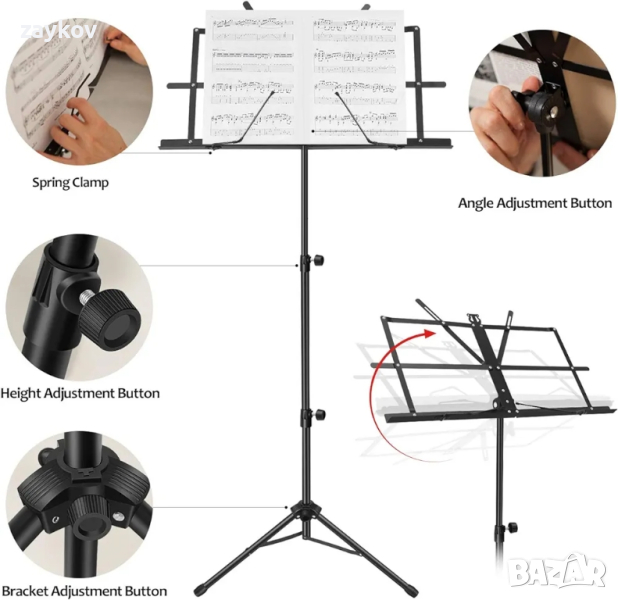 zaykov

Spring Clamp

Angle Adjustment Button

Height Adjustment Button

Bracket Adjustment Button

BAZAR