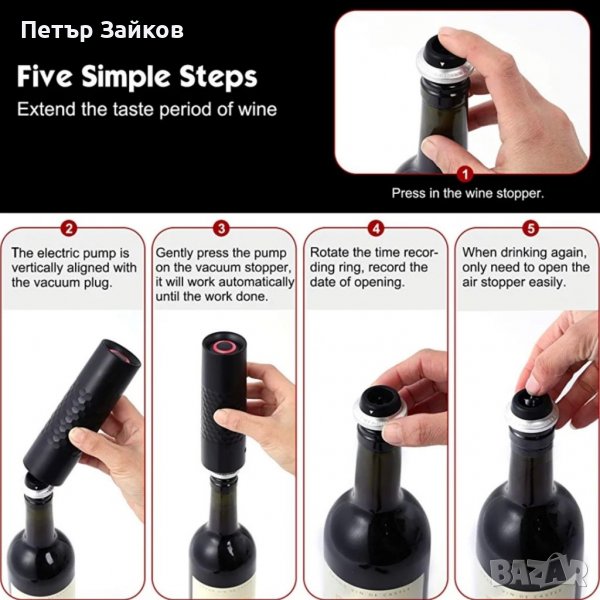 Петър Зайков

Five Simple Steps

Extend the taste period of wine

1

Press in the wine stopper.

2

The electric pump is vertically aligned with the vacuum plug.

3

Gently press the pump on the vacuum stopper, it will work automatically until the work done.

4

Rotate the time recording ring, record the date of opening.

5

When drinking again, only need to open the air stopper easily.

BAZAR