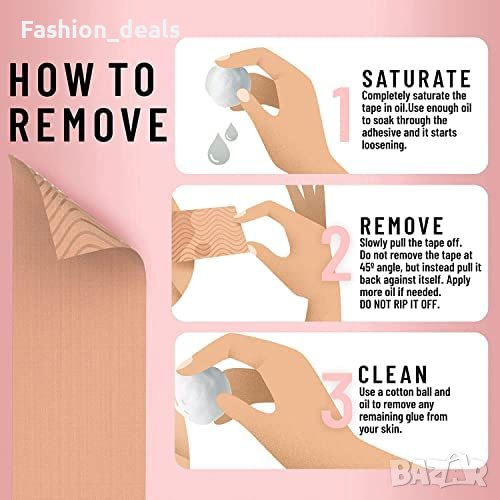 Fashion_deals

HOW TO REMOVE

1

SATURATE
Completely saturate the tape in oil.Use enough oil to soak through the adhesive and it starts loosening.

2

REMOVE
Slowly pull the tape off. Do not remove the tape at 45º angle, but instead pull it back against itself. Apply more oil if needed. DO NOT RIP IT OFF.

3

CLEAN
Use a cotton ball and oil to remove any remaining glue from your skin.

BAZAR