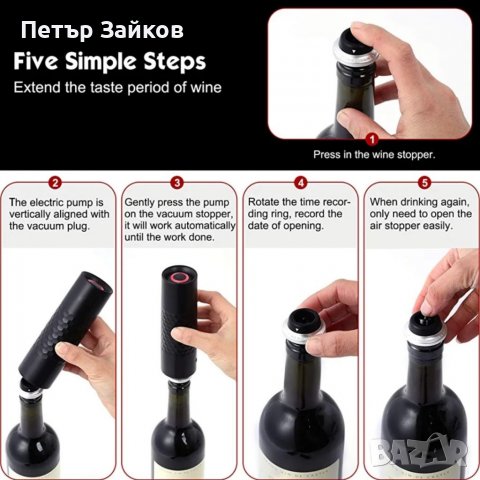 Петър Зайков

Five Simple Steps

Extend the taste period of wine

1

Press in the wine stopper.

2

The electric pump is vertically aligned with the vacuum plug.

3

Gently press the pump on the vacuum stopper, it will work automatically until the work done.

4

Rotate the time recording ring, record the date of opening.

5

When drinking again, only need to open the air stopper easily.

BAZAR