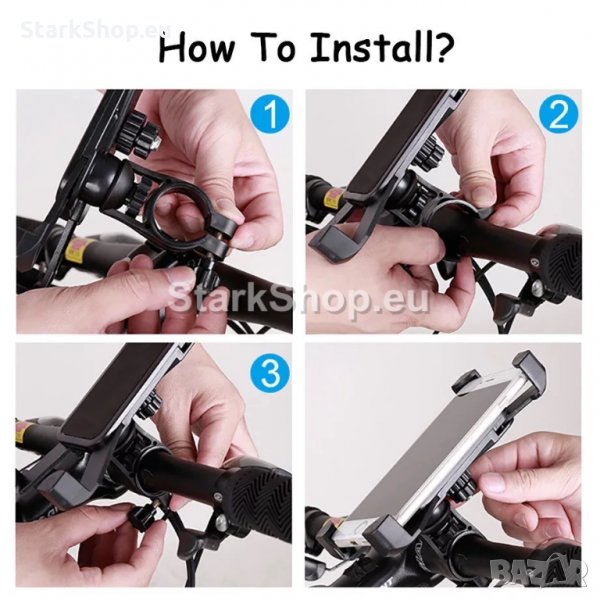 StarkShop.eu

How To Install?

1

2

StarkShop.eu

3

BAZAR