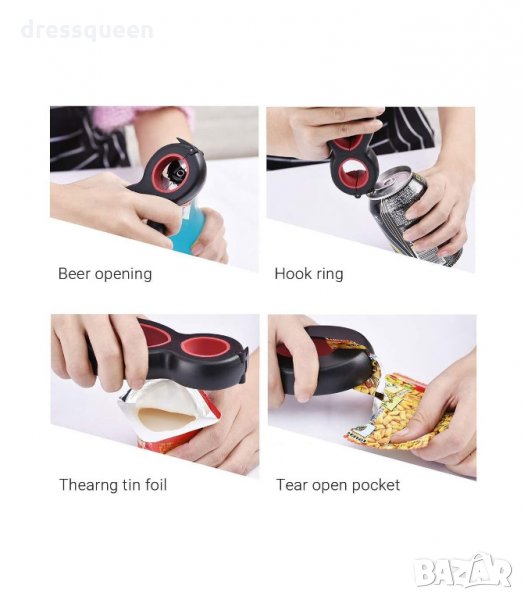 dressqueen

Beer opening

Hook ring

Thearng tin foil

Tear open pocket

BAZAR