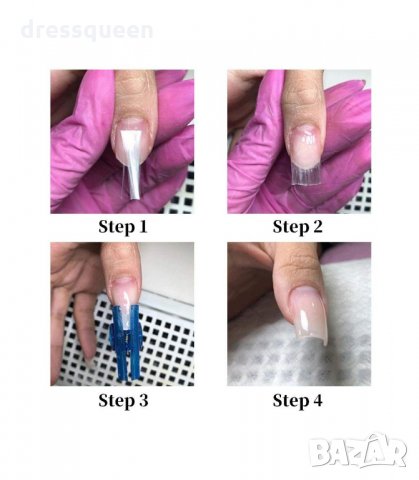 dressqueen

Step 1

Step 2

Step 3

Step 4

BAZAR