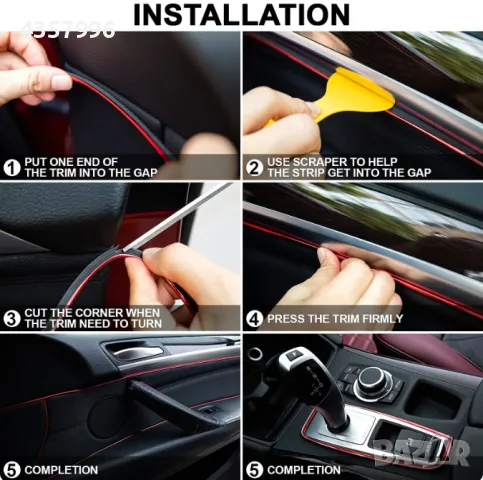 INSTALLATION

4357996

1 PUT ONE END OF THE TRIM INTO THE GAP

2 USE SCRAPER TO HELP THE STRIP GET INTO THE GAP

3 CUT THE CORNER WHEN THE TRIM NEED TO TURN

4 PRESS THE TRIM FIRMLY

5 COMPLETION

5 COMPLETION

BAZAR