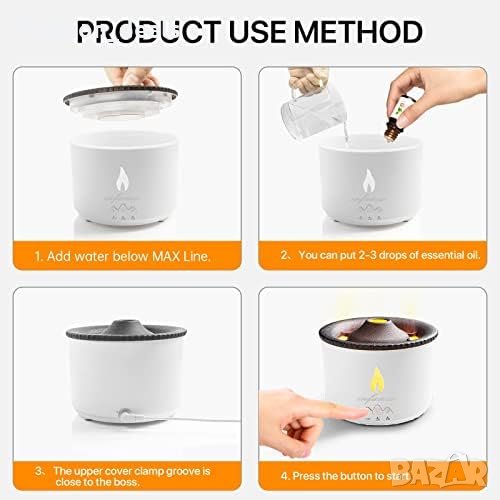 PRODUCT USE METHOD

1. Add water below MAX Line.

2、You can put 2-3 drops of essential oil.

3、The upper cover clamp groove is close to the boss.

4. Press the button to start

BAZAR