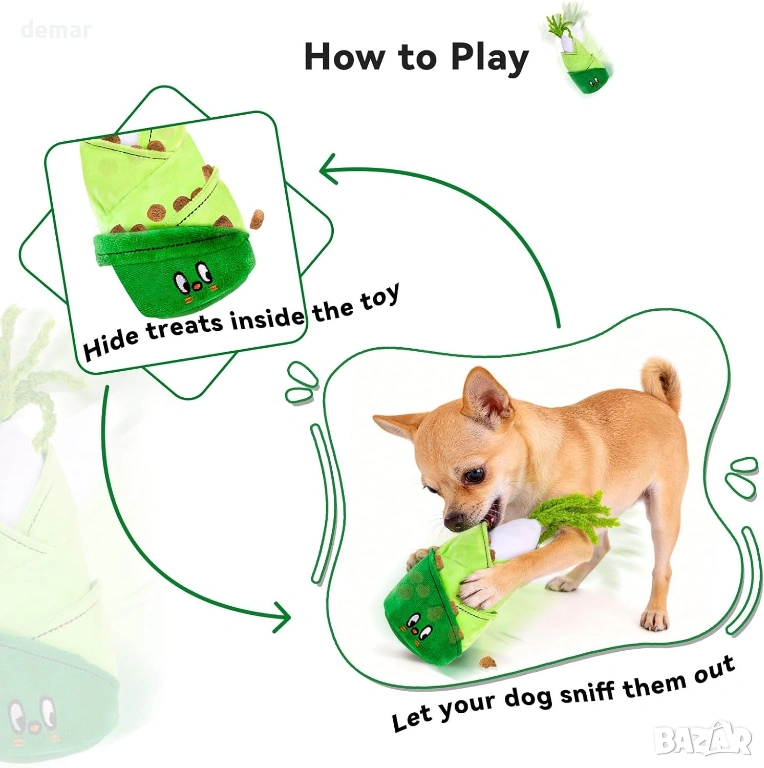 demar

How to Play

Hide treats inside the toy

Let your dog sniff them out

BAZAR