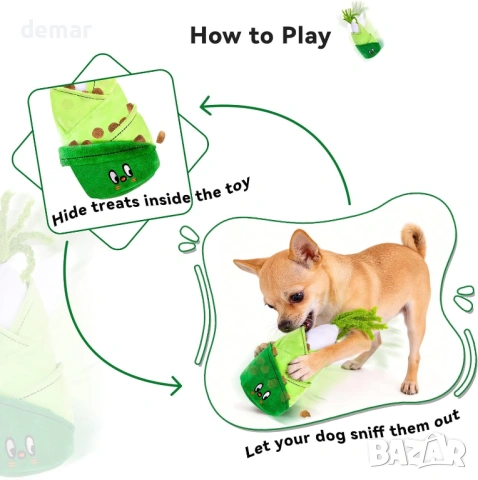 demar

How to Play

Hide treats inside the toy

Let your dog sniff them out

BAZAR