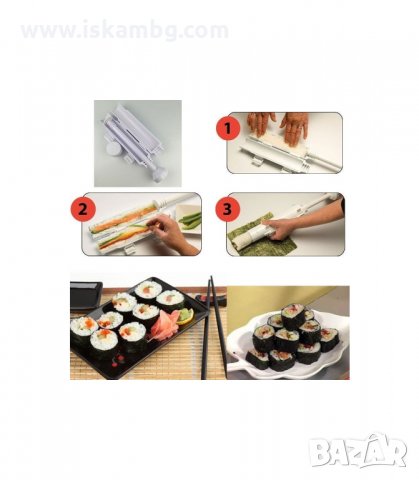 www.iskambg.com

1

2

3

BAZAR